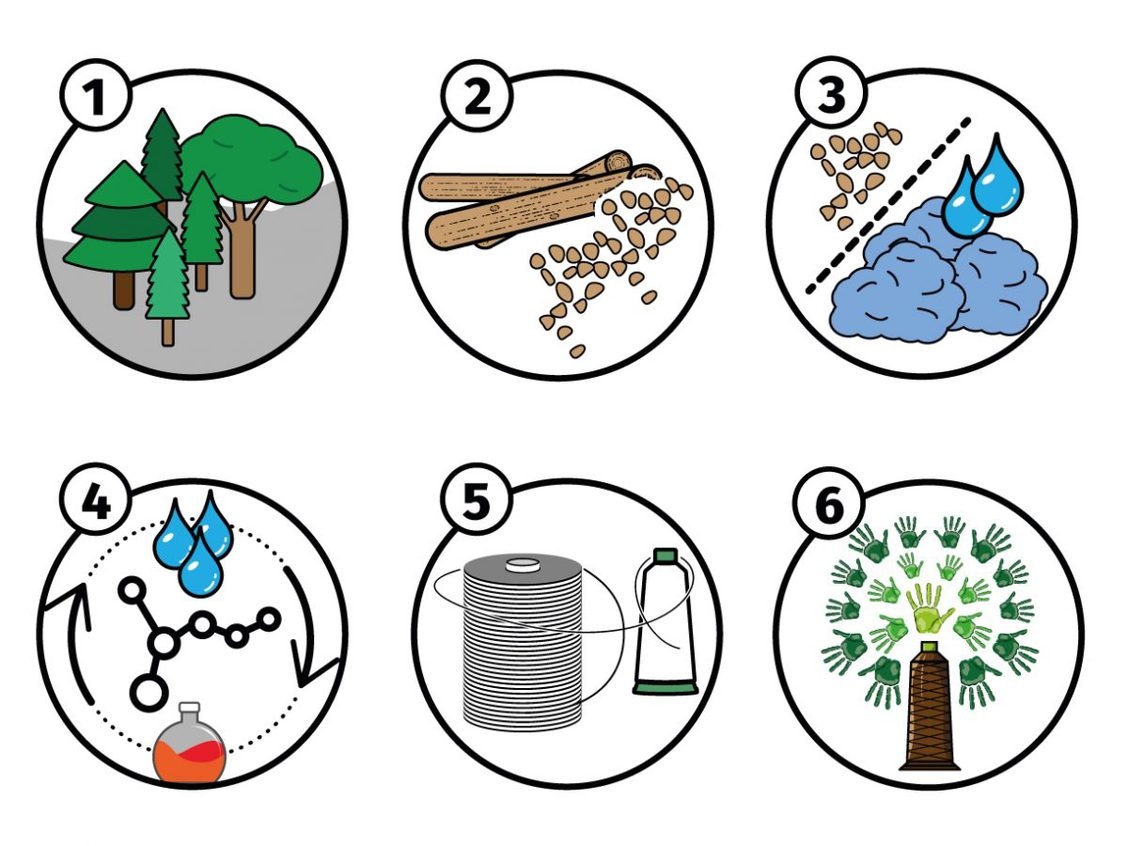 1

2

3

4

5

6